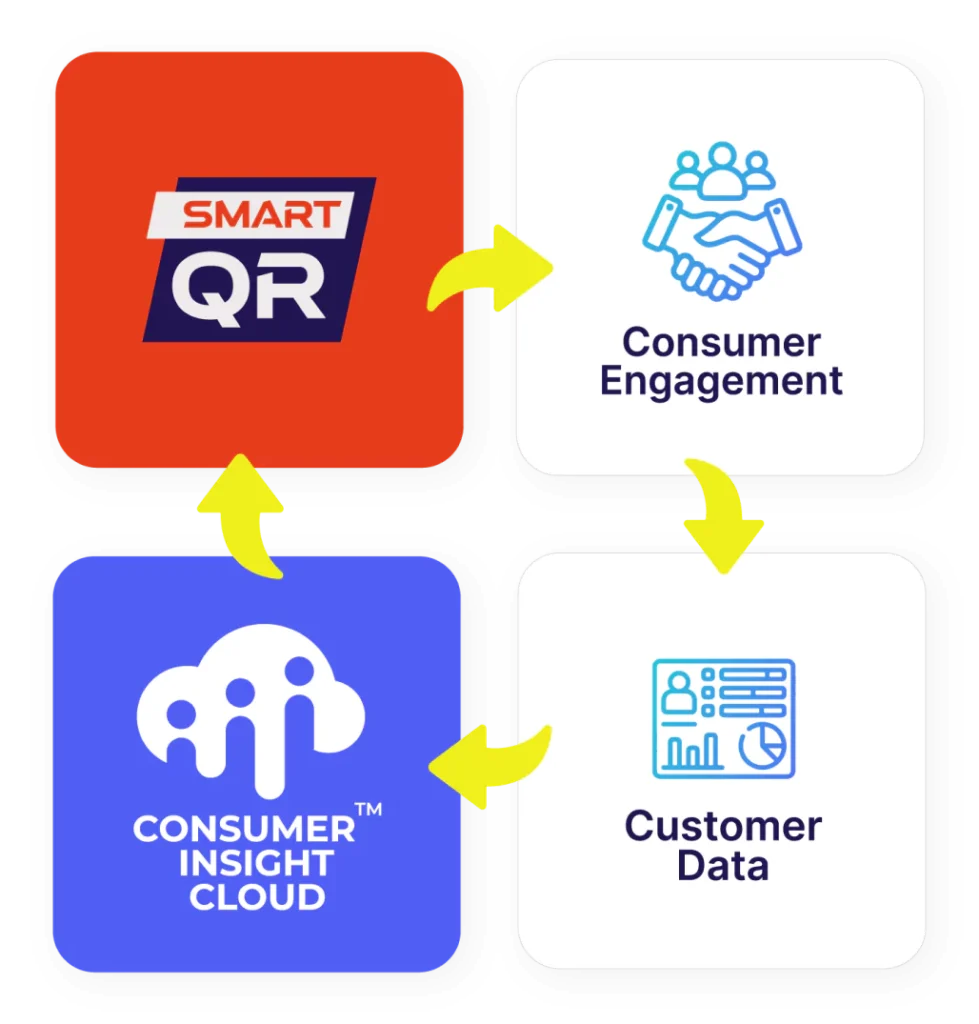 SMART QR

Consumer Engagement

Customer Data

CONSUMER™ INSIGHT CLOUD